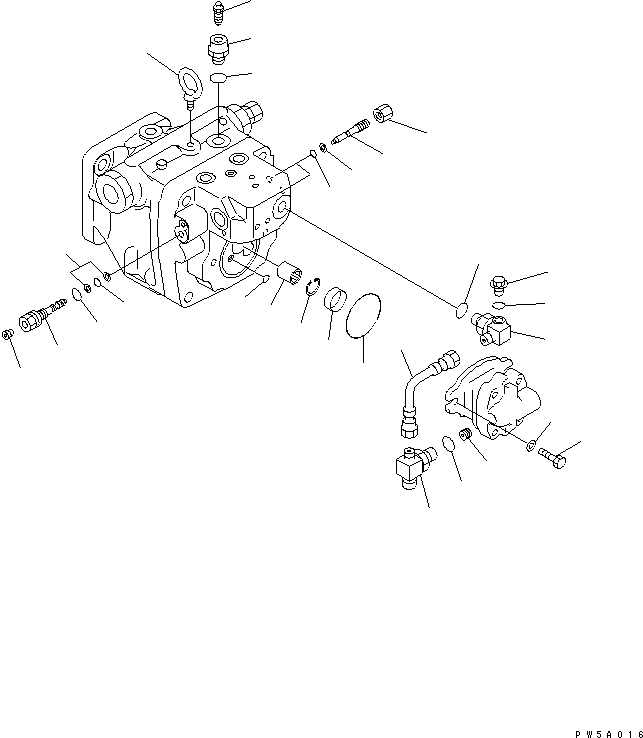 PW5A016