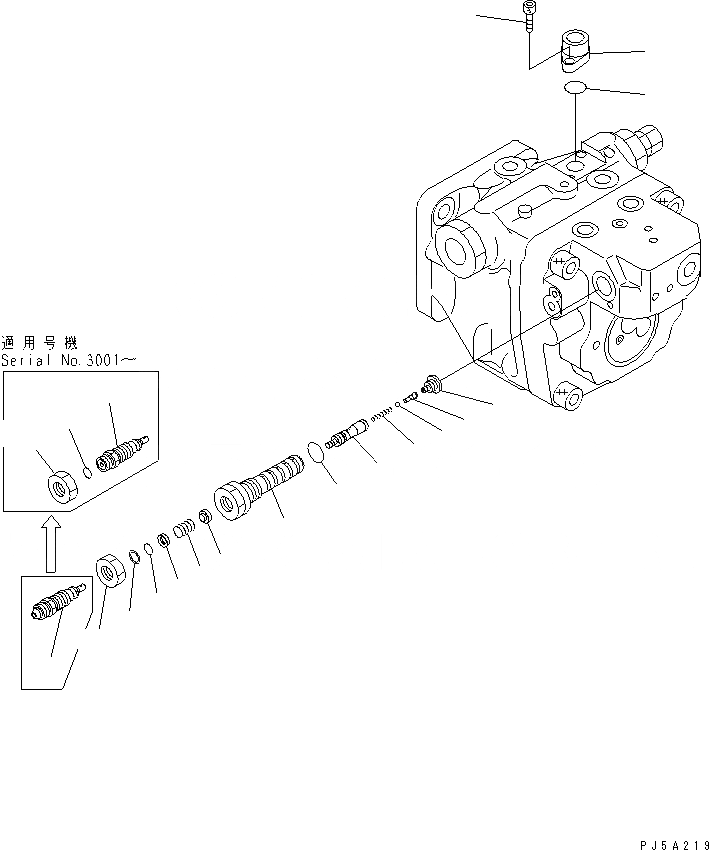 適用号機
Serial No.3001~

PJ5A219