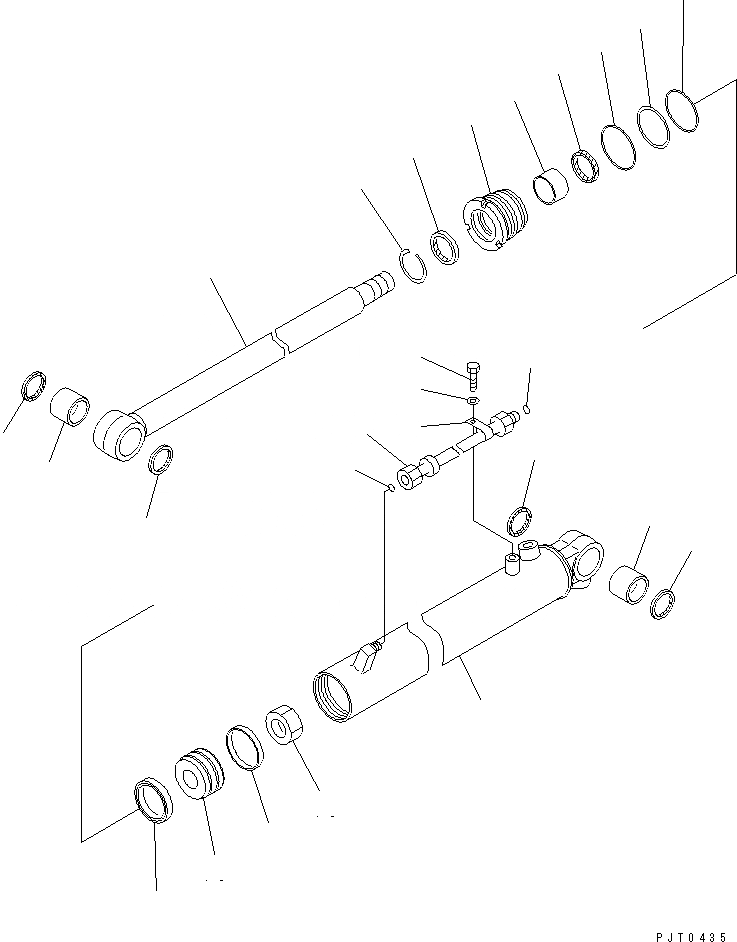 PJT0435