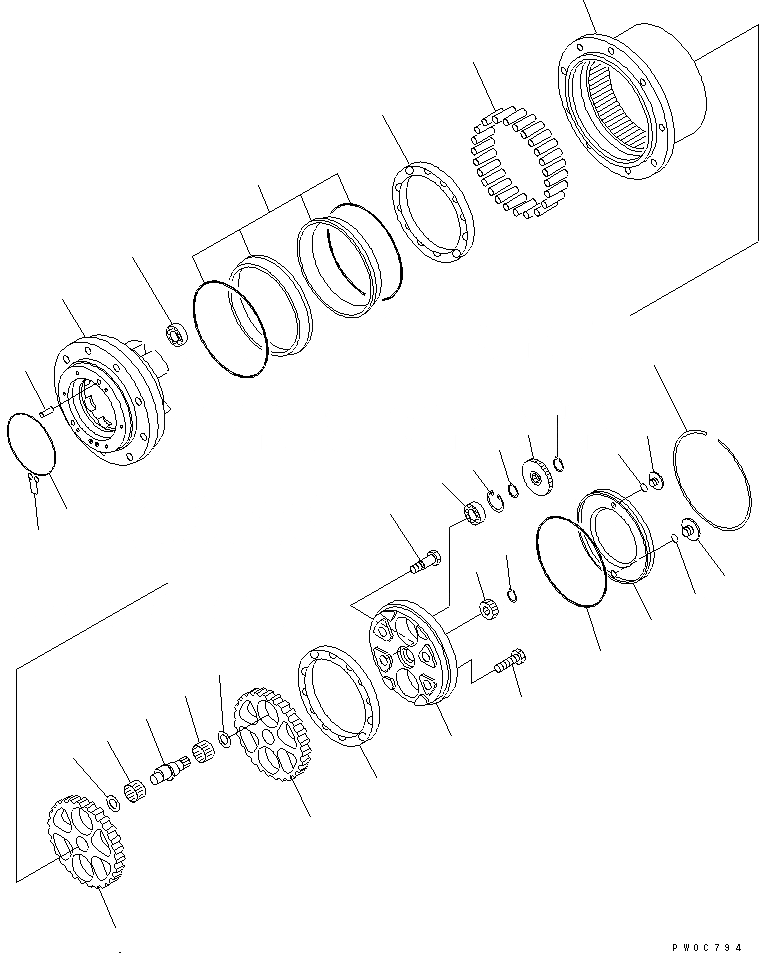 PW0C794