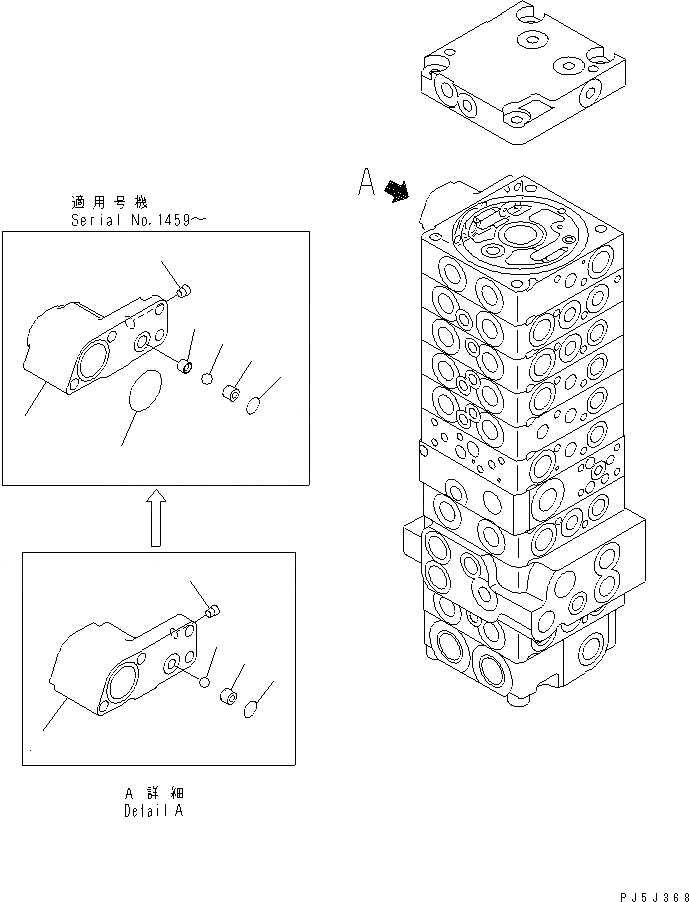 適用号機
Serial No.1459～

A

A 詳細
Detail A

PJ5J368