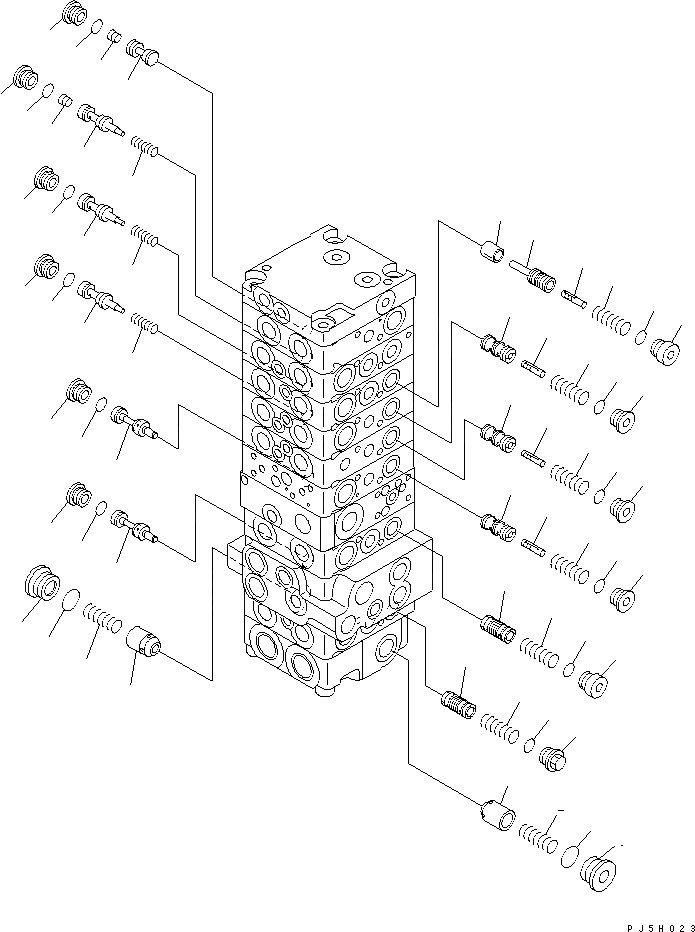 PJ5H023