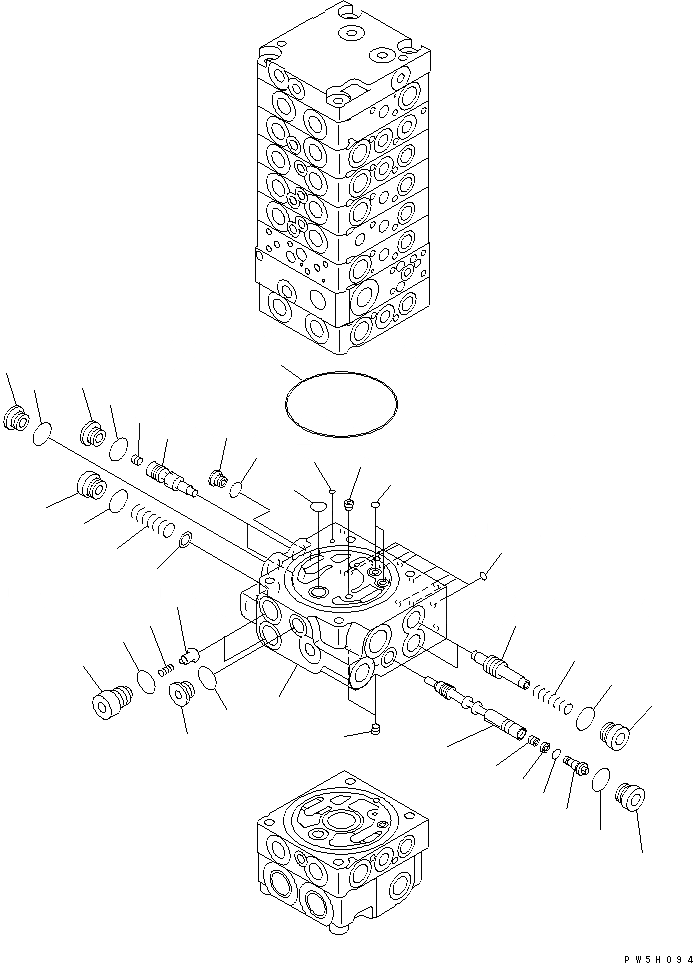 PW5H094