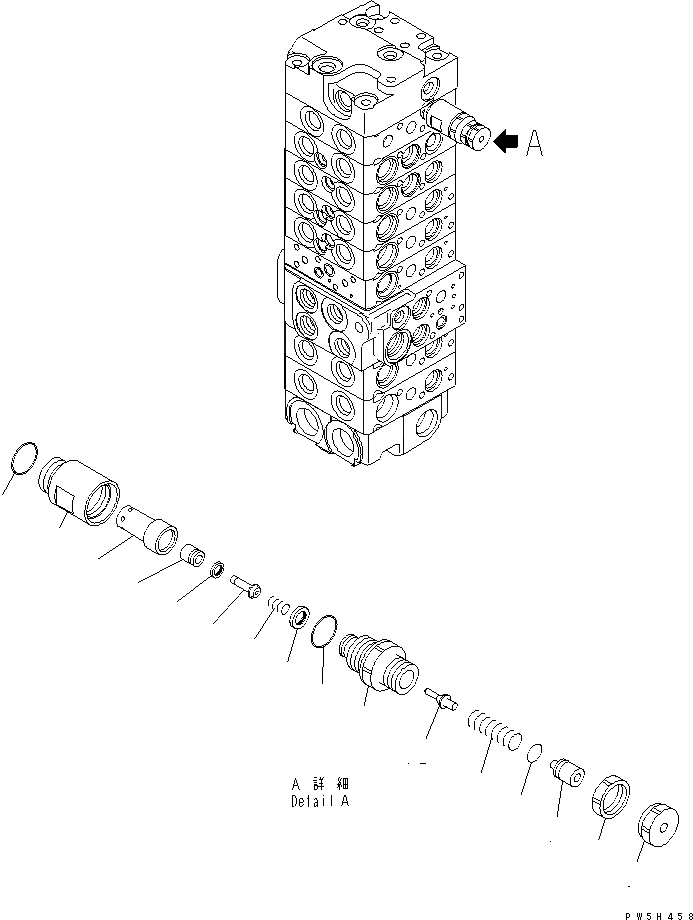 A

A 詳 細
Detail A

PW5H458