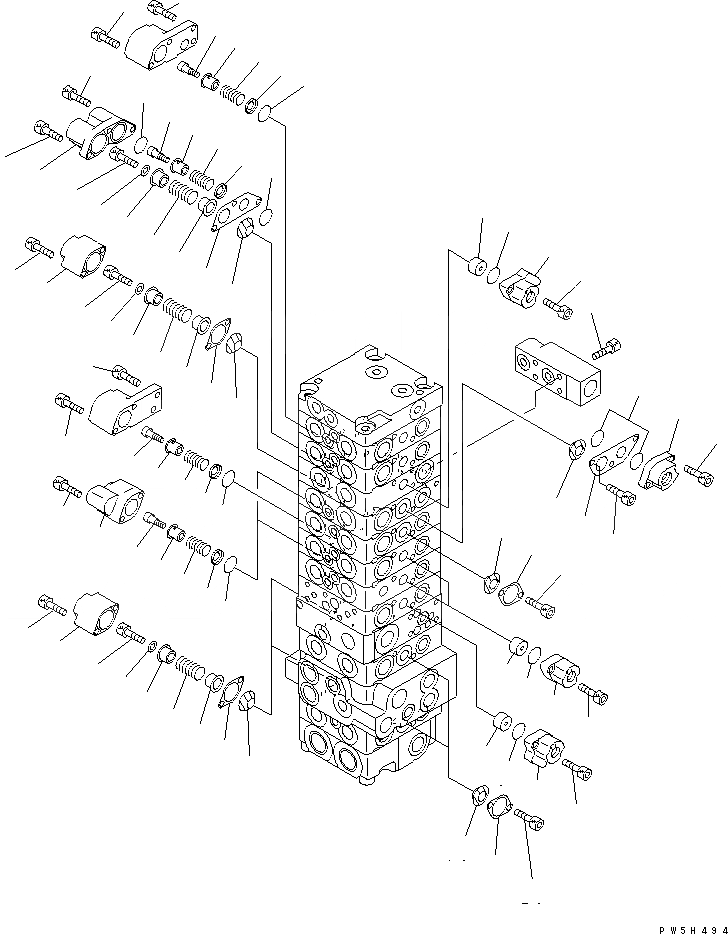 PW5H494