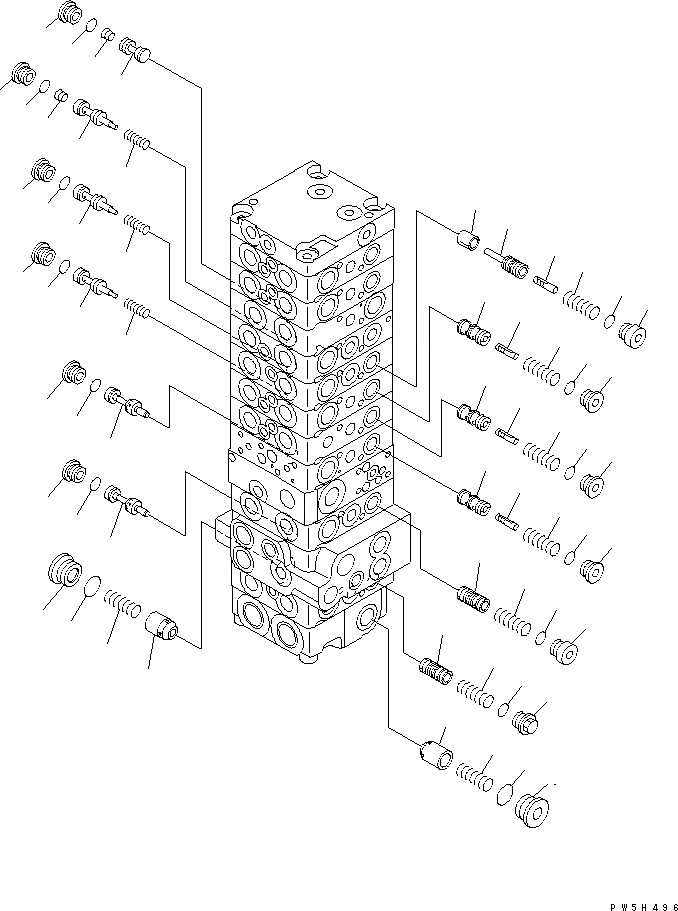 PW5H496