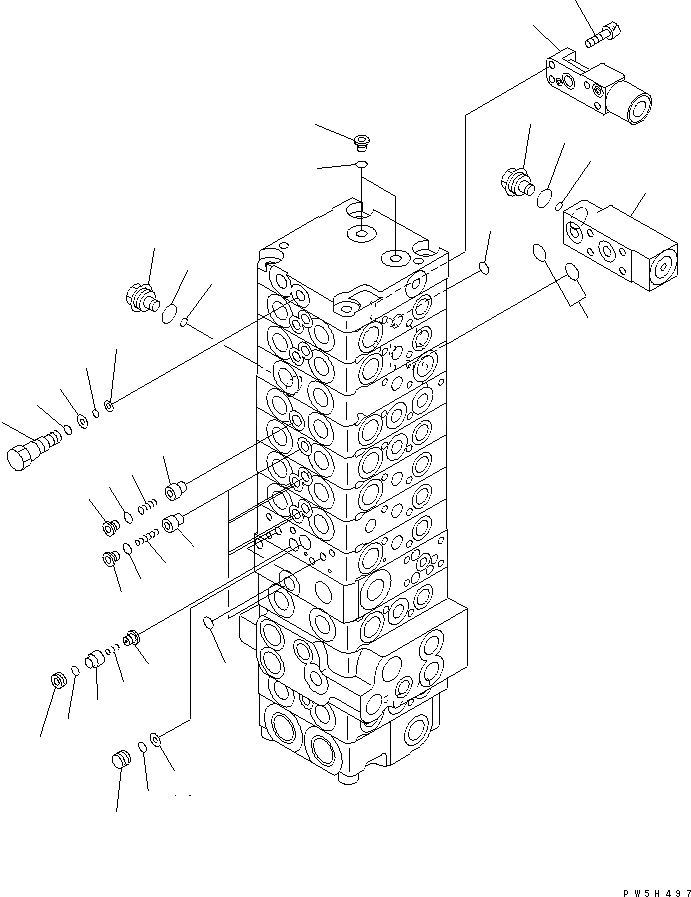 PW5H497