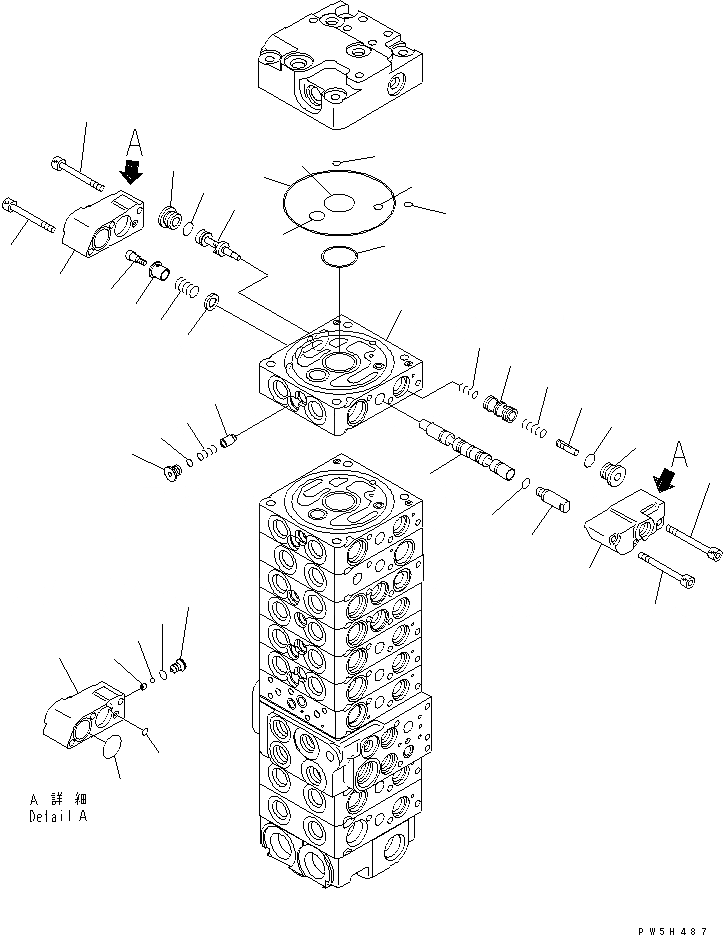 A

A

A 詳細
Detail A

PW5H487