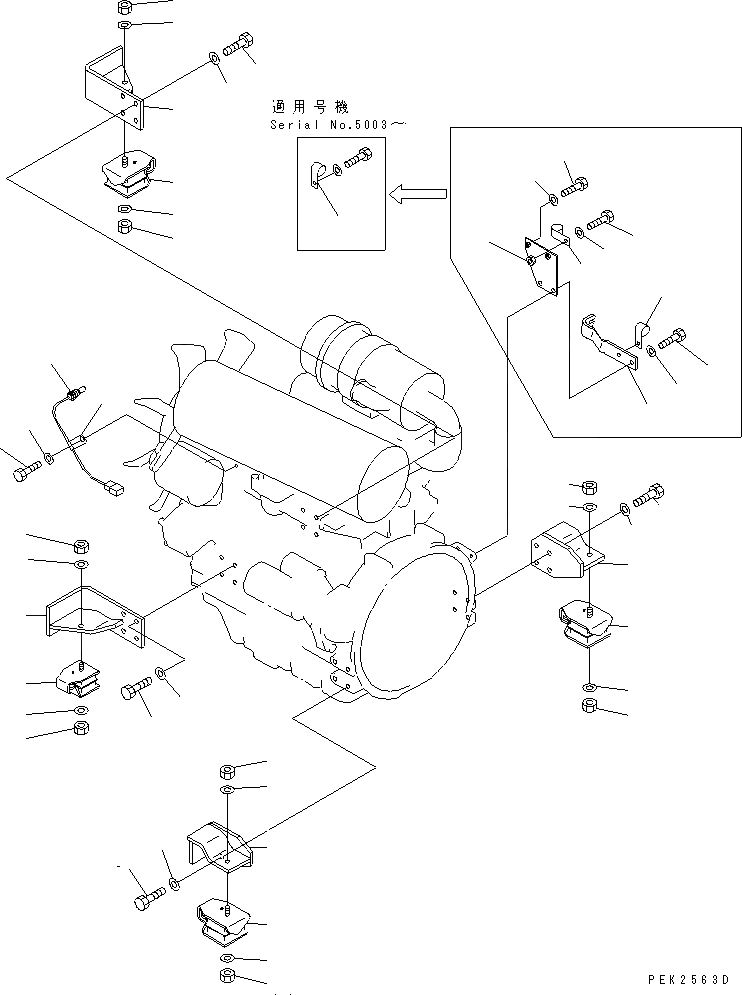 適用号機
Serial No.5003～

PEK2563D