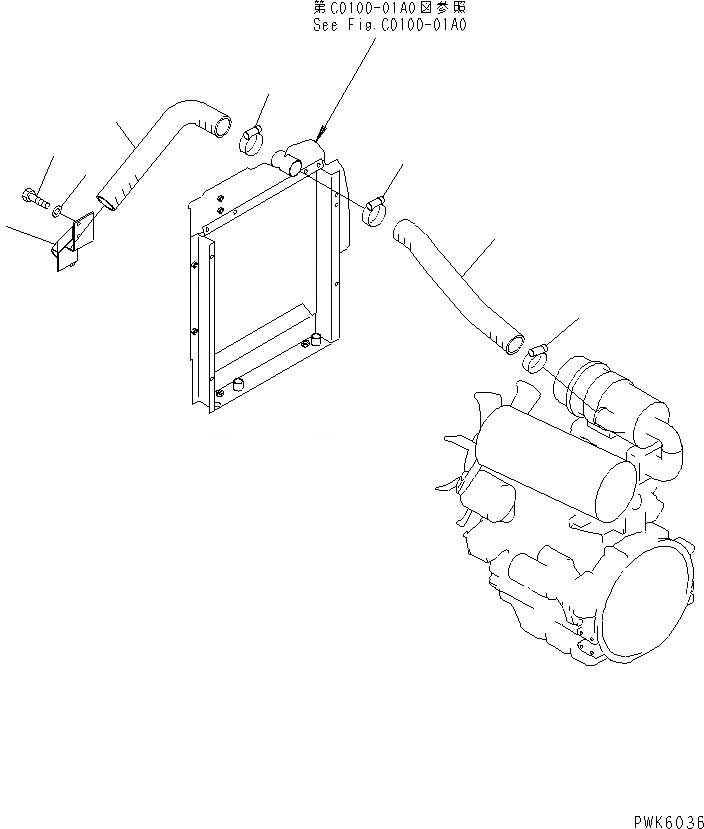 第C0100-01A0図参照
See Fig.C0100-01A0

PWK6036