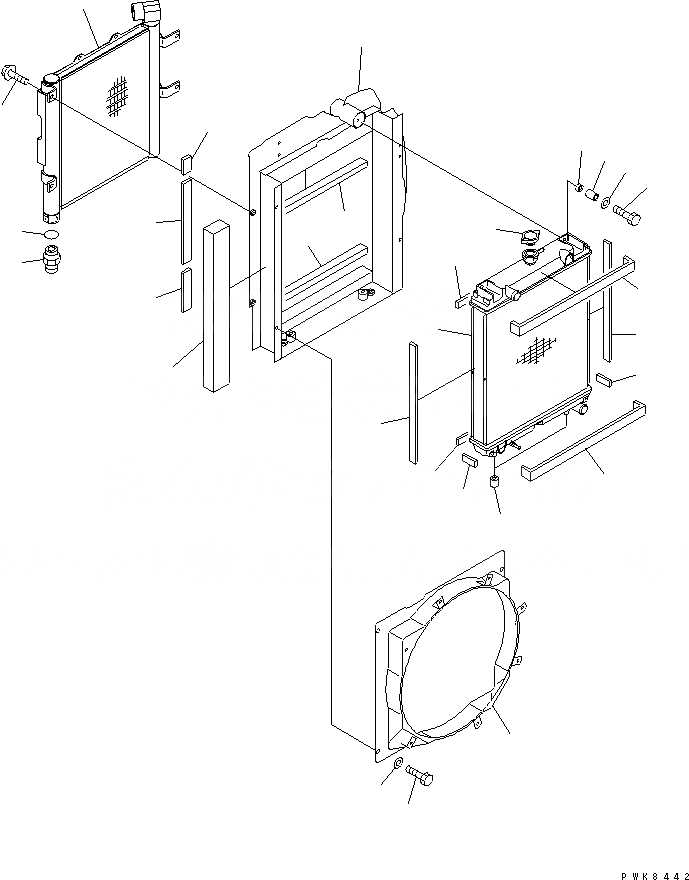 PWK8442