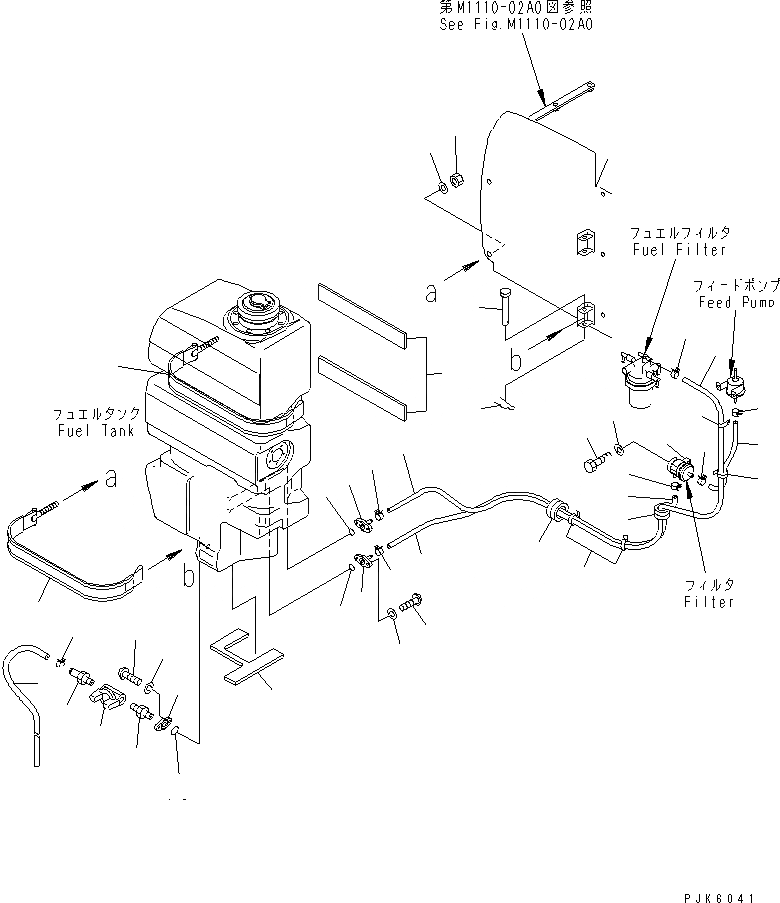 第M1110-02A0図参照
See Fig.M1110-02A0

フュエルフィルタ
Fuel Filter

フィードポンプ
Feed Pump

a

b

フュエルタンク
Fuel Tank

a

b

フィルタ
Filter

PJK6041