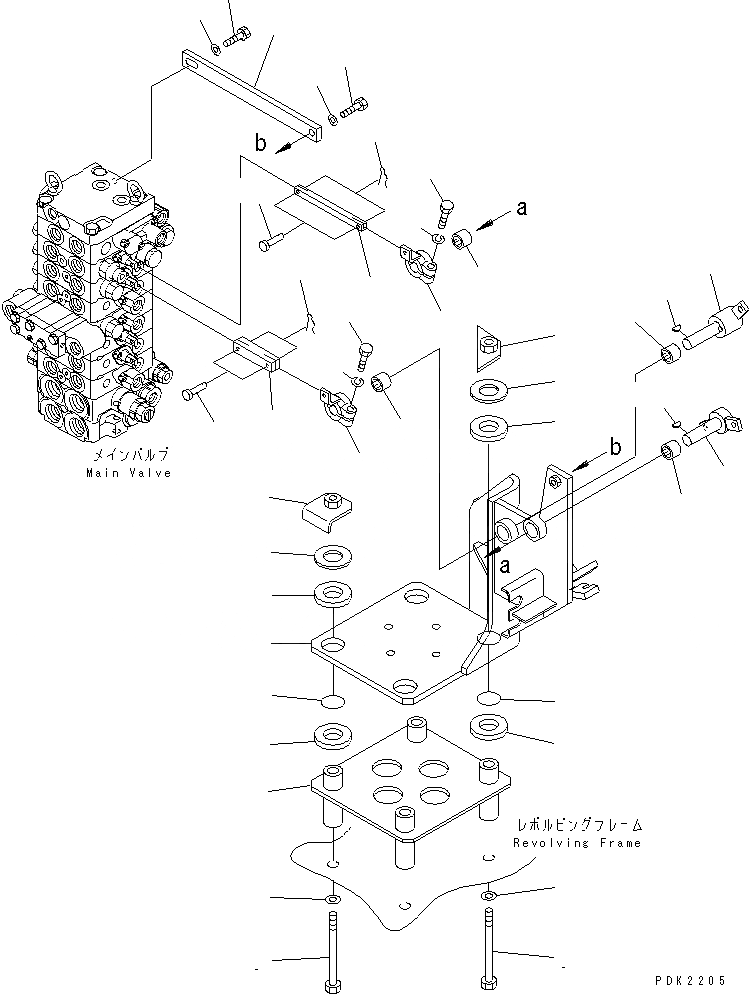 b

a

メインバルブ
Main Valve

b

a

レボルビングフレーム
Revolving Frame

PDK2205