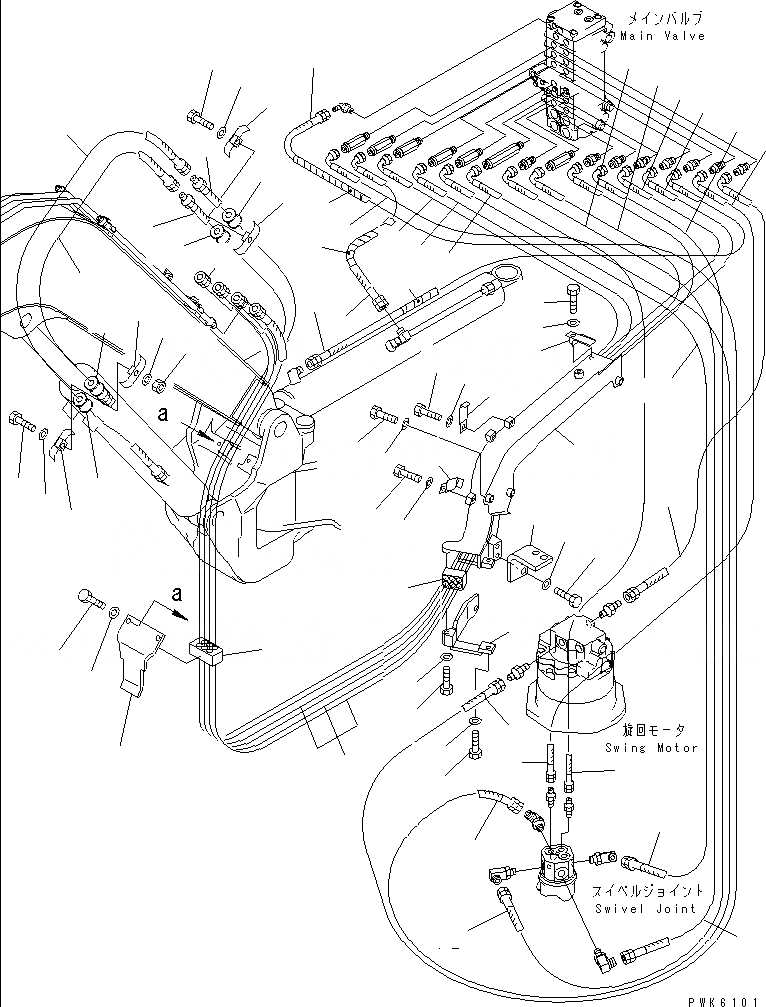 メインバルブ
Main Valve

a

a

旋回モータ
Swing Motor

スイベルジョイント
Swivel Joint

PWK6101