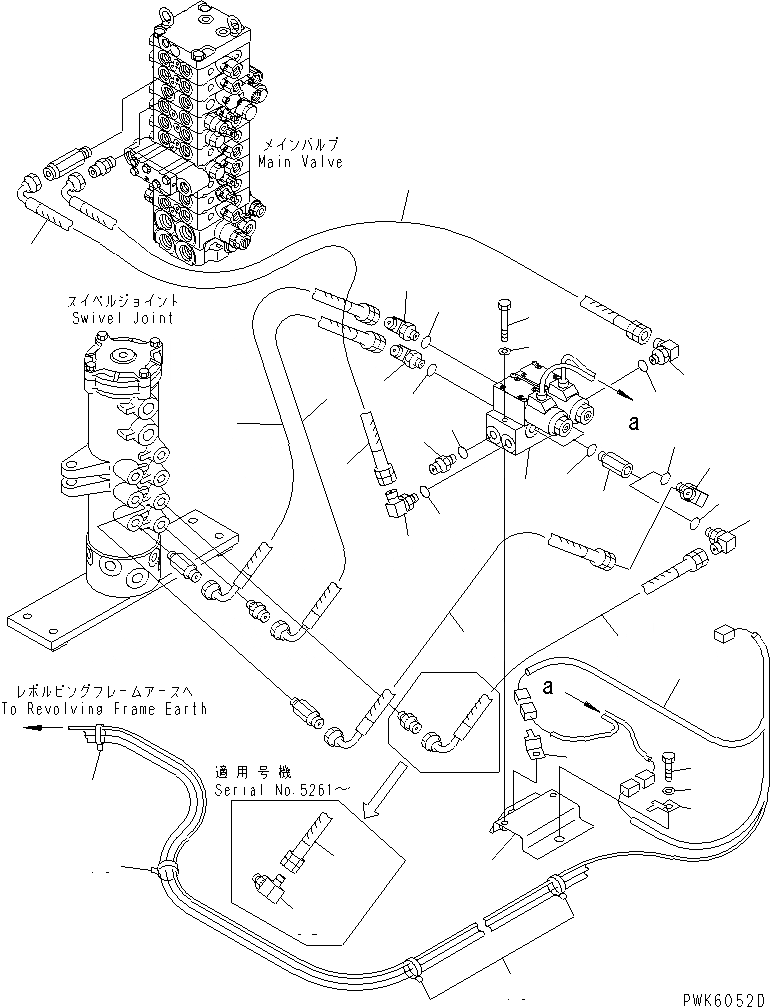 メインバルブ
Main Valve

スイベルジョイント
Swivel Joint

a

a

レボルビングフレームアースへ
To Revolving Frame Earth

適用号機
Serial No.5261～

PWK6052D