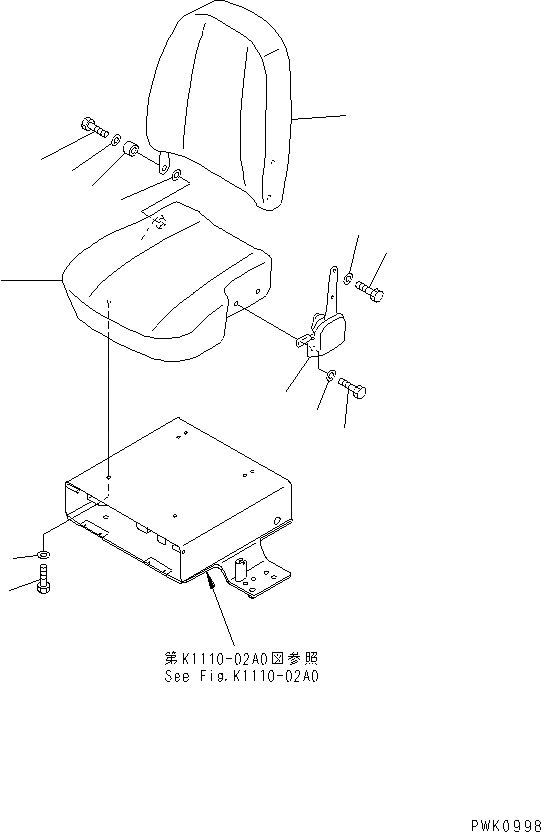 第K1110-02A0図参照
See Fig.K1110-02A0

PWK0998