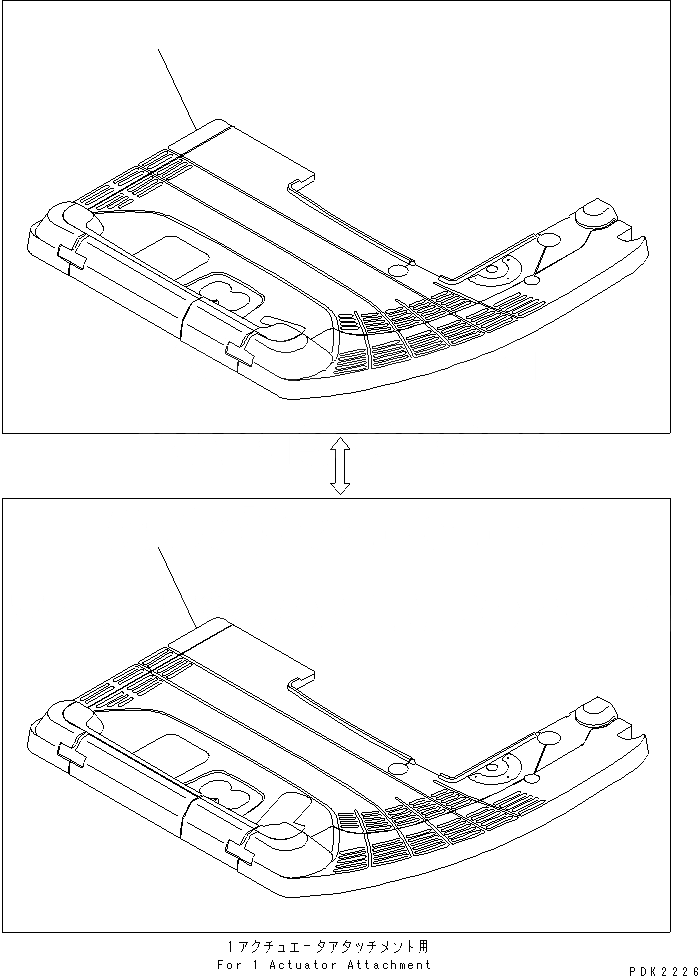 1アクチュエータアタッチメント用
For 1 Actuator Attachment

PDK2226