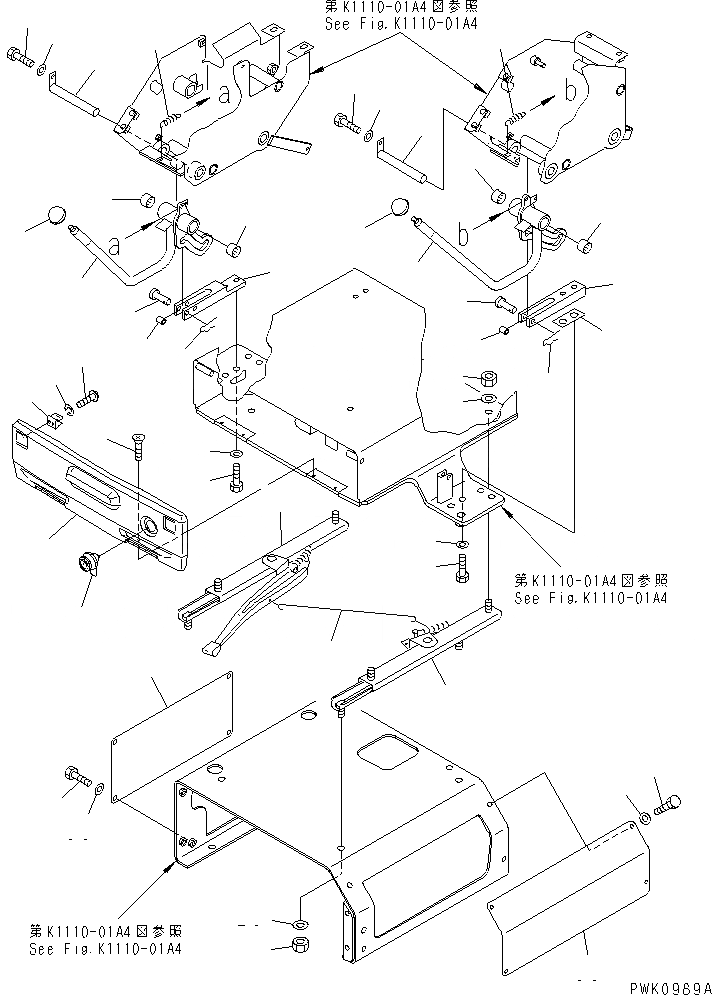 第K1110-01A4図参照
See Fig.K1110-01A4

a

b

a

b

第K1110-01A4図参照
See Fig.K1110-01A4

第K1110-01A4図参照
See Fig.K1110-01A4

PWK0989A