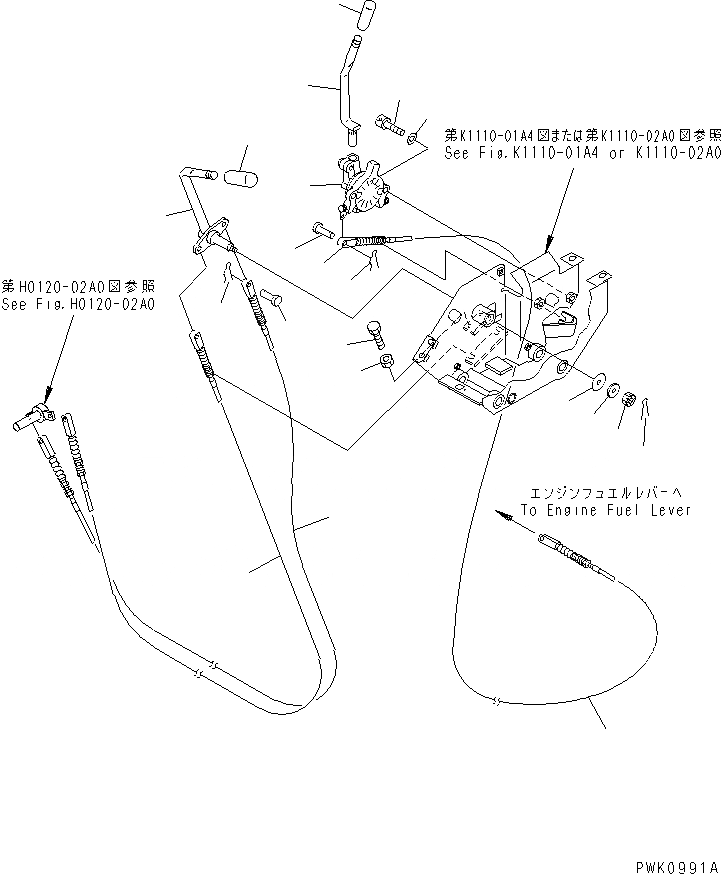 第K1110-01A4図または第K1110-02A0図参照
See Fig.K1110-01A4 or K1110-02A0

第H0120-02A0図参照
See Fig.H0120-02A0

エンジンフュエルレバーへ
To Engine Fuel Lever

PWK0991A