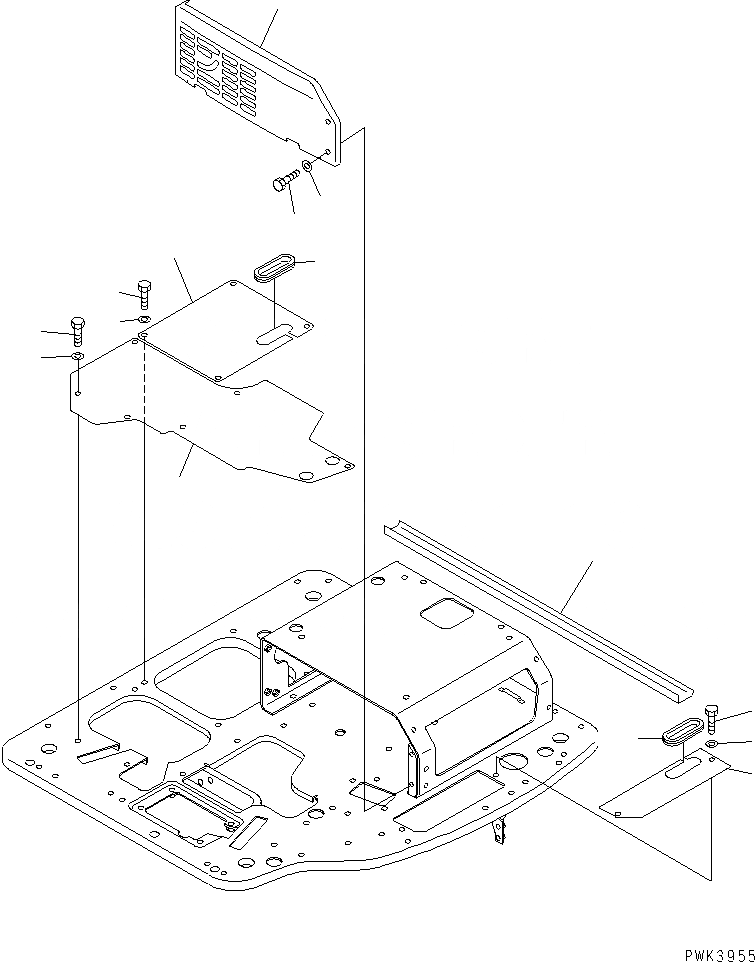 PWK3955