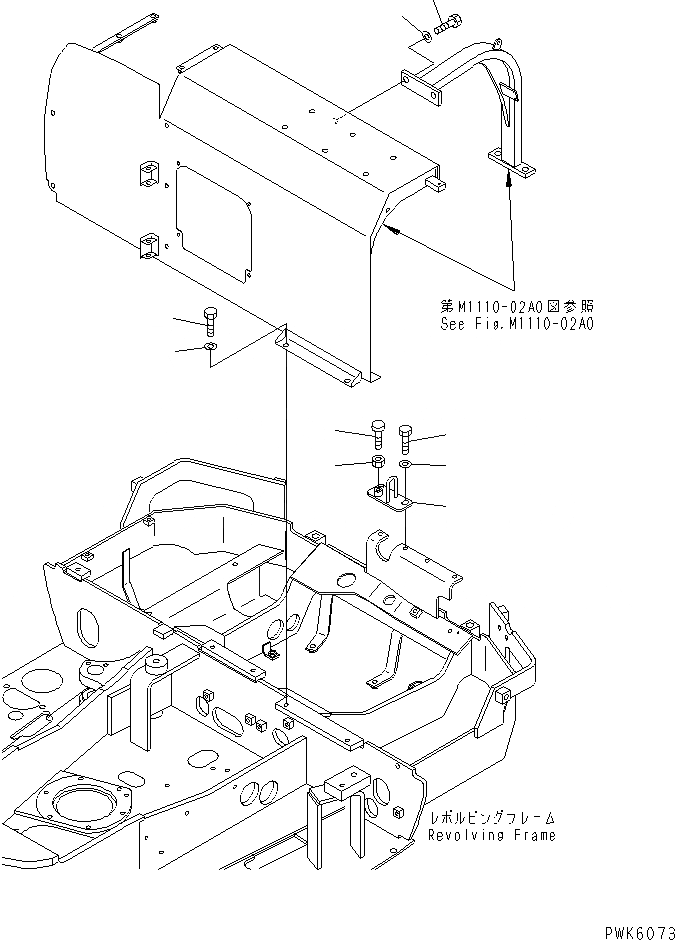 第M1110-02A0図参照
See Fig.M1110-02A0

レボルビングフレーム
Revolving Frame

PWK6073