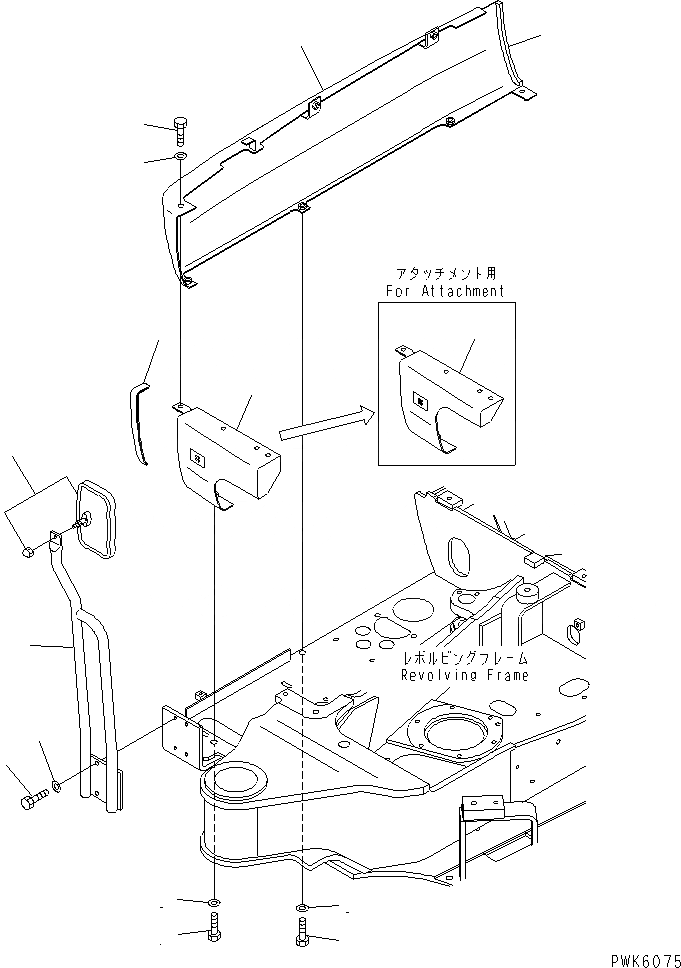 アタッチメント用
For Attachment

レボルビングフレーム
Revolving Frame

PWK6075