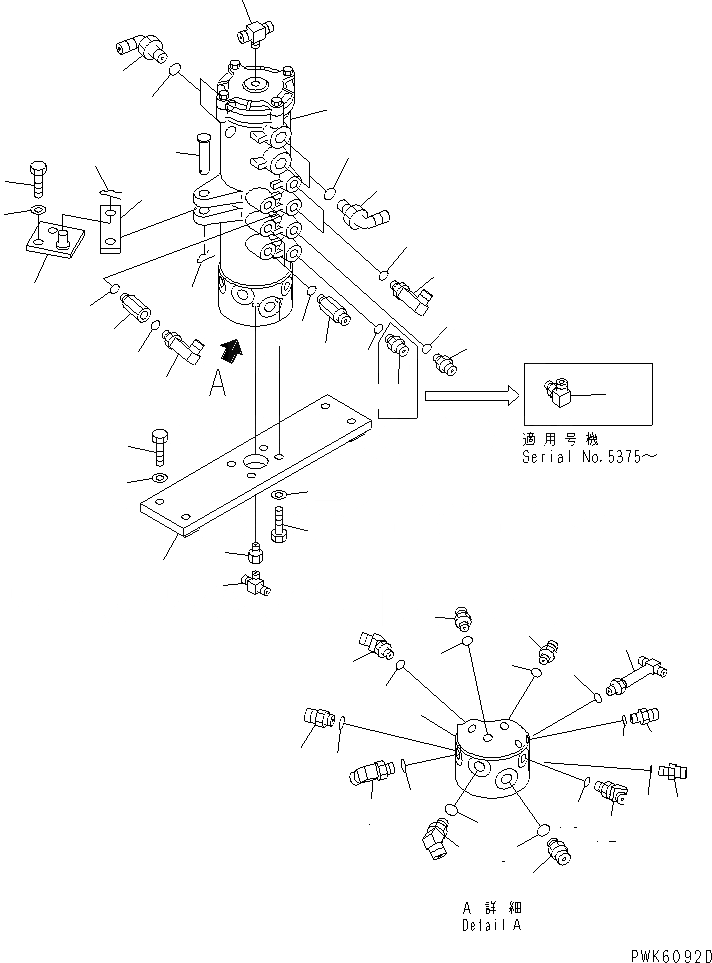 A

適用号機
Serial No.5375～

A 詳細
Detail A

PWK6092D