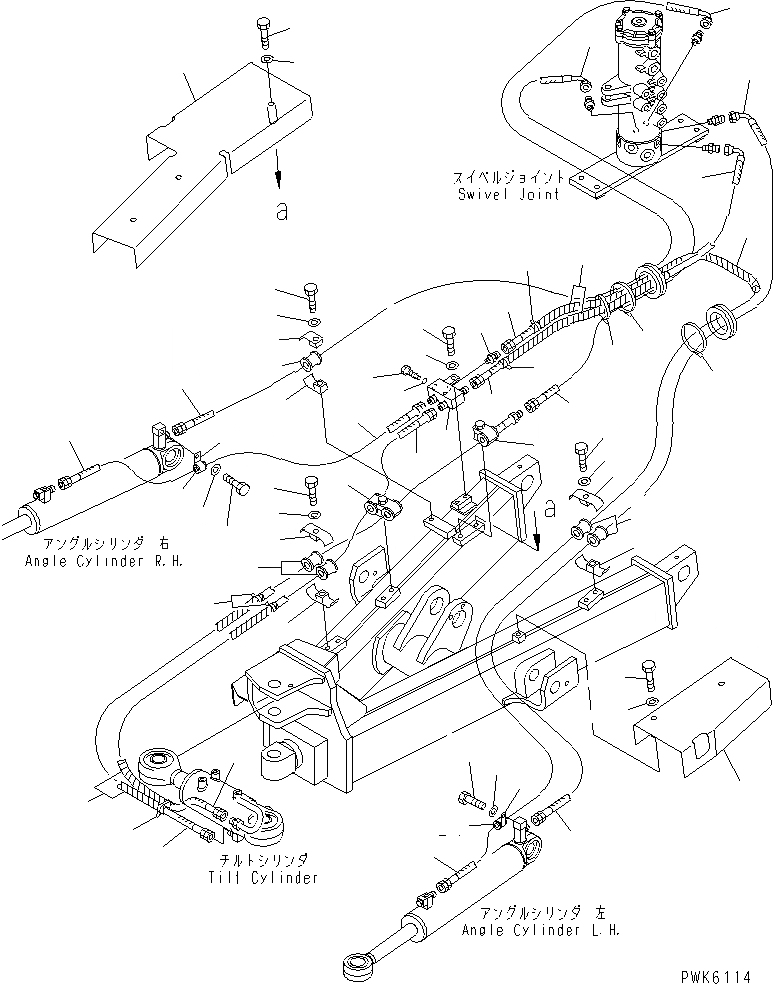 a

スイベルジョイント
Swivel Joint

a

アングルシリンダ 右
Angle Cylinder R.H.

チルトシリンダ
Tilt Cylinder

アングルシリンダ 左
Angle Cylinder L.H.

PWK6114