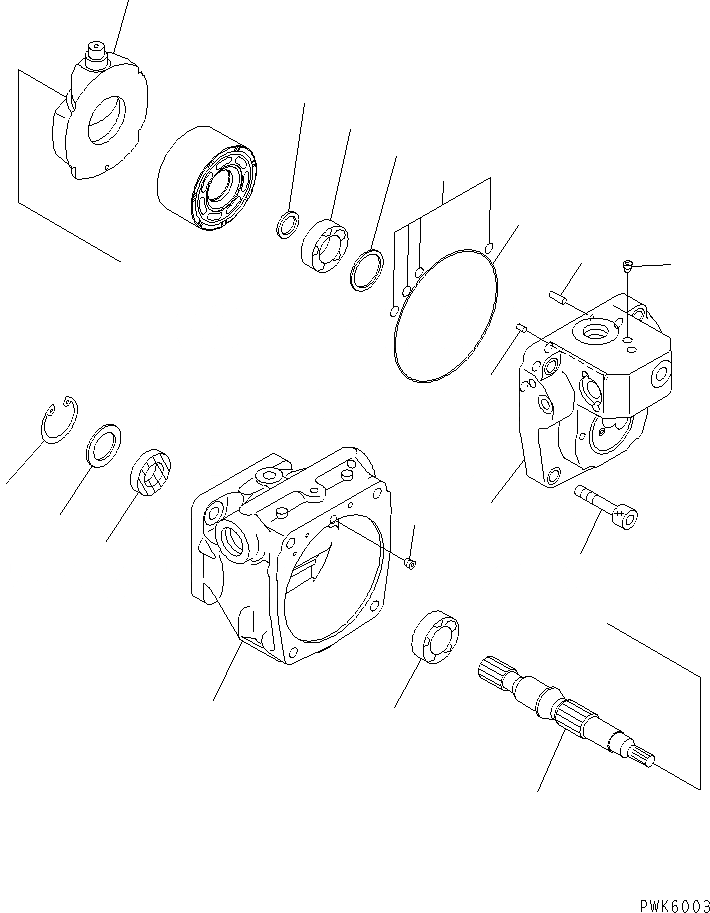 PWK6003