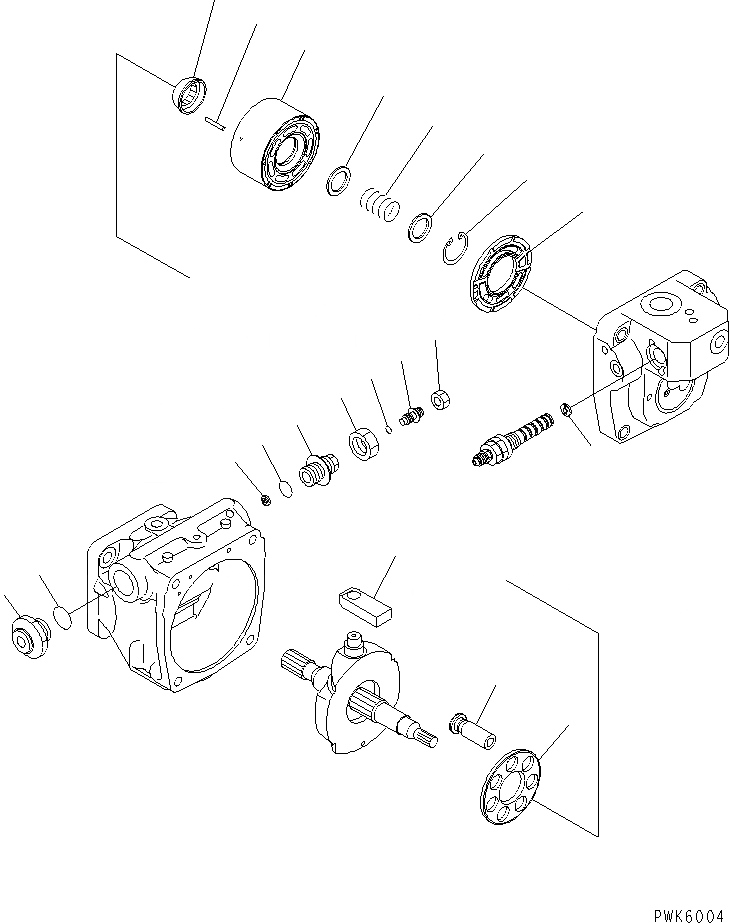 PWK6004