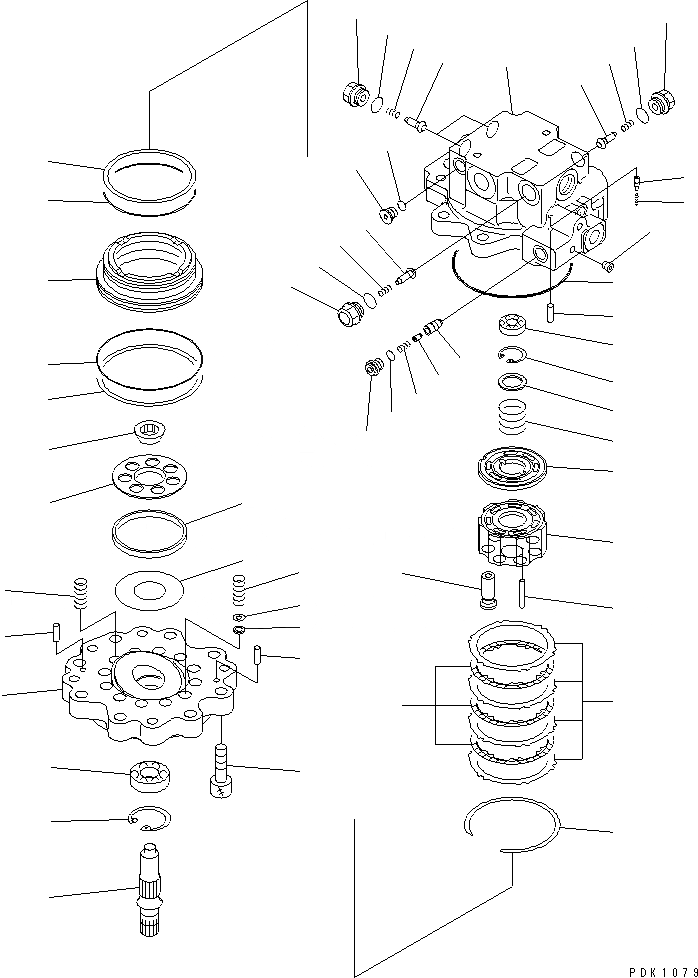 PDK1079