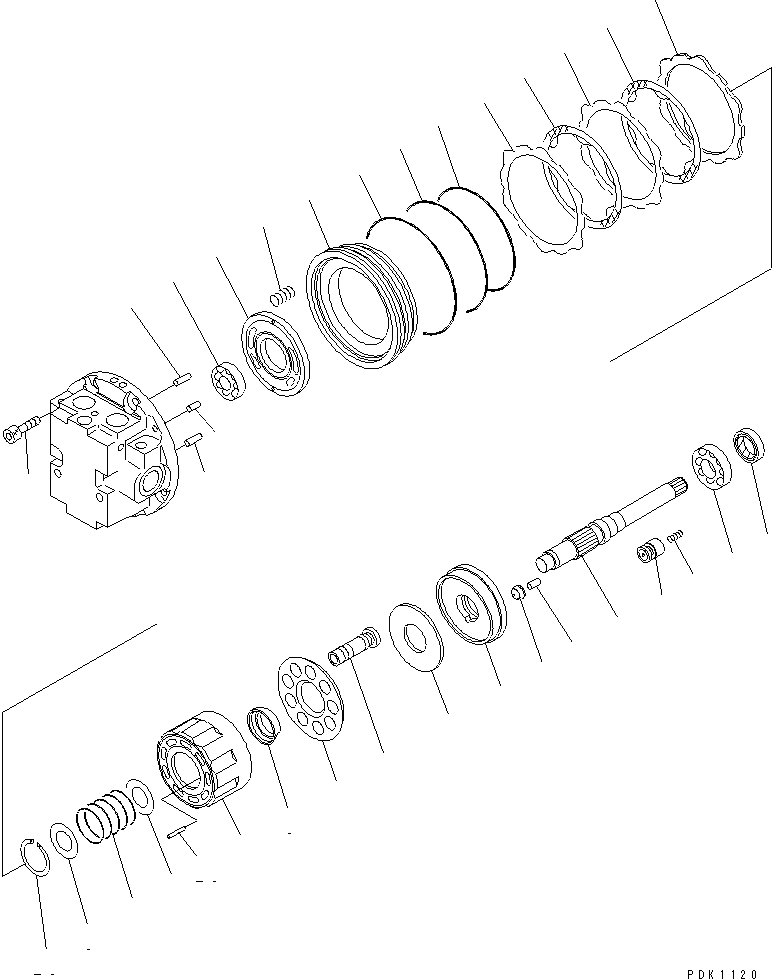 PDK1120