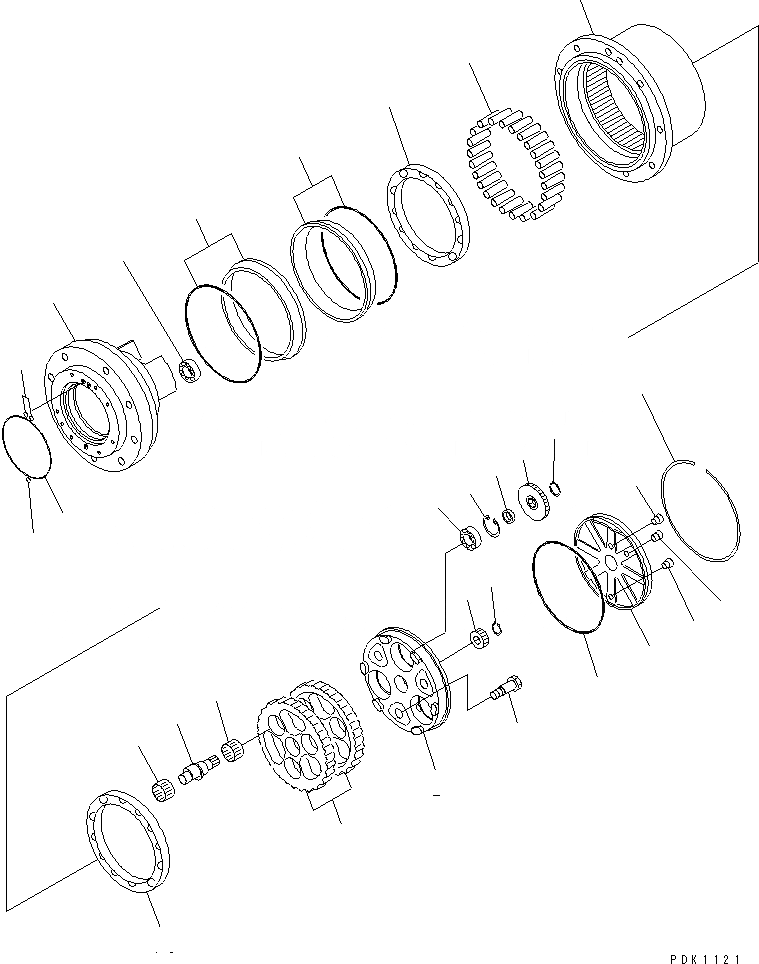 PDK1121