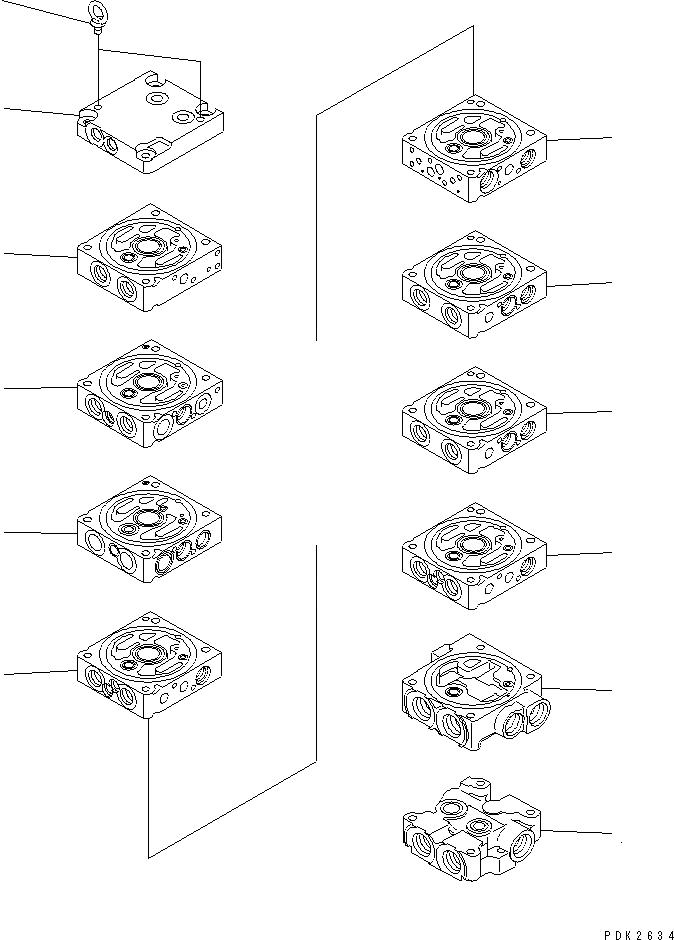 PDK2634