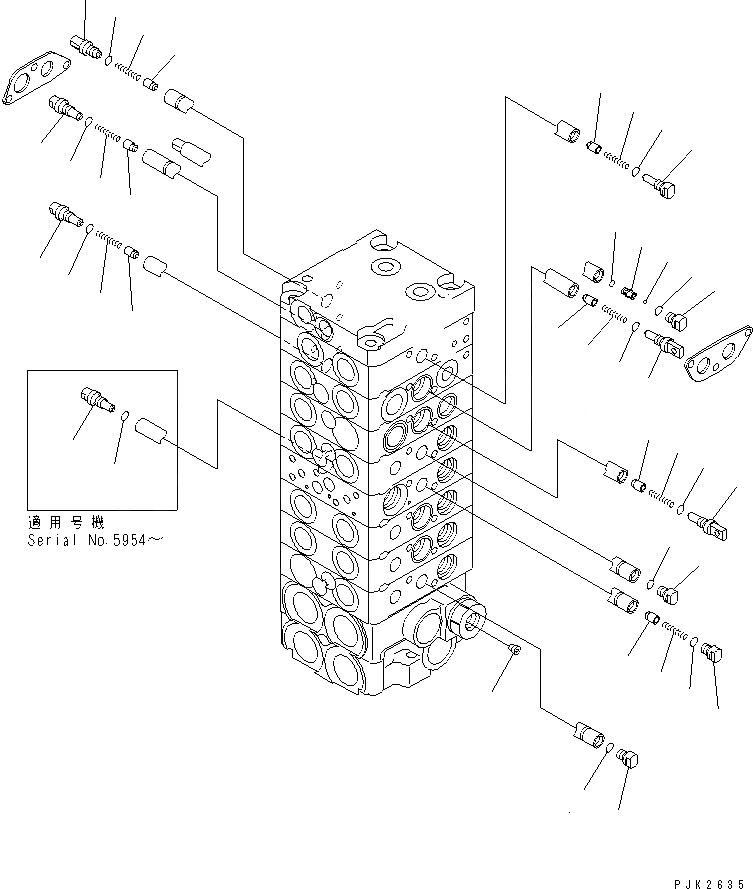 適用号機
Serial No.5954～

PJK2635