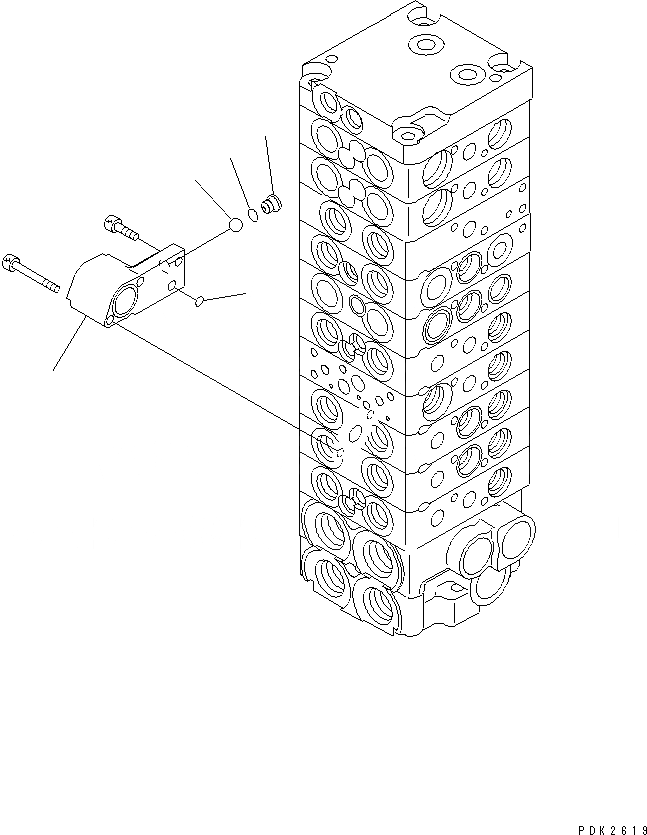 PDK2619