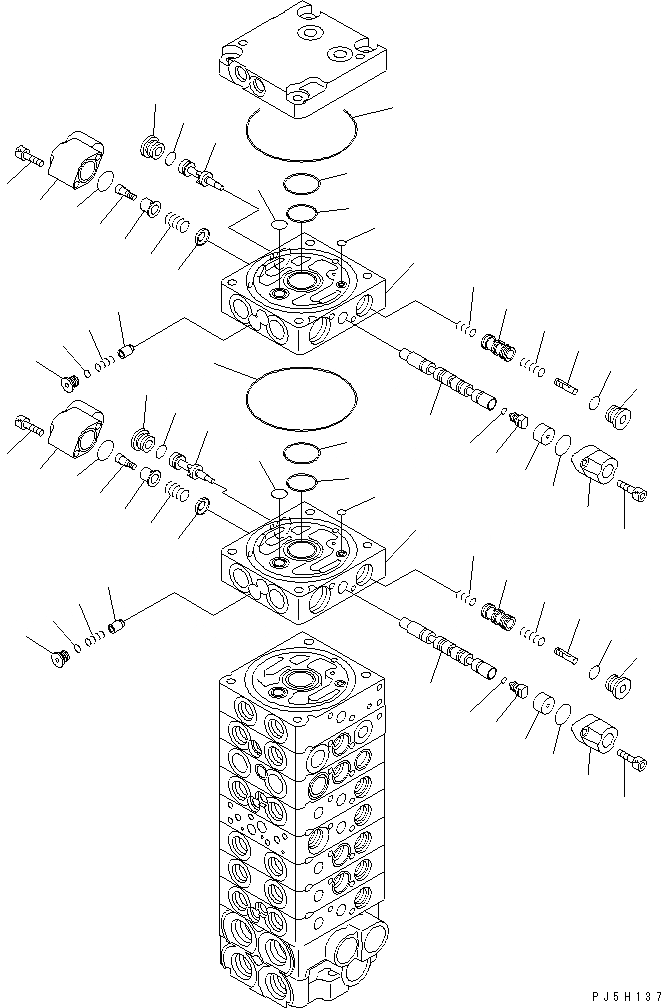 PJ5H137