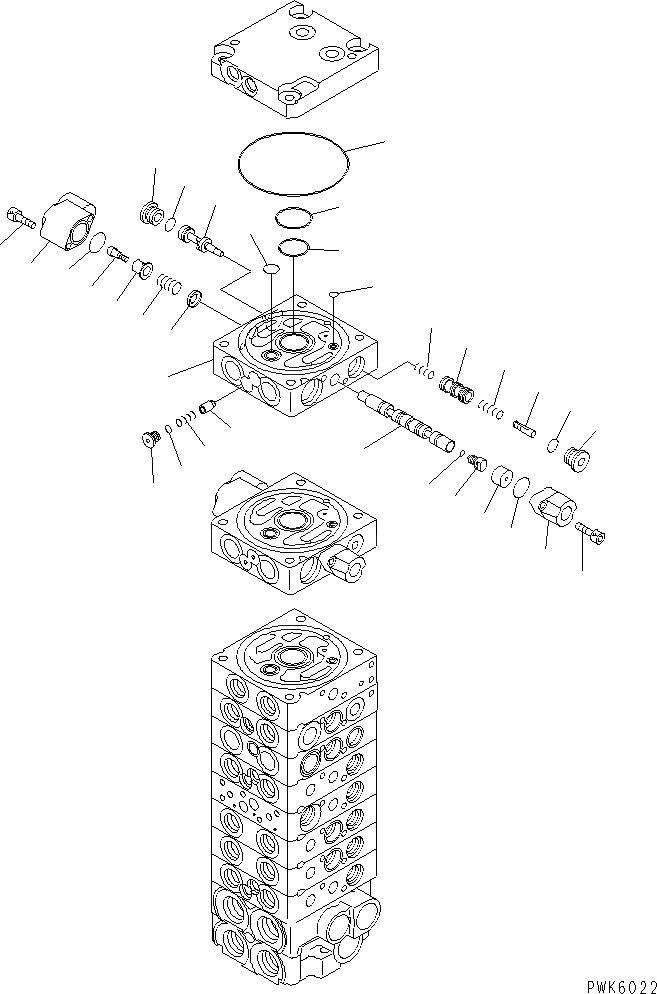 PWK6022