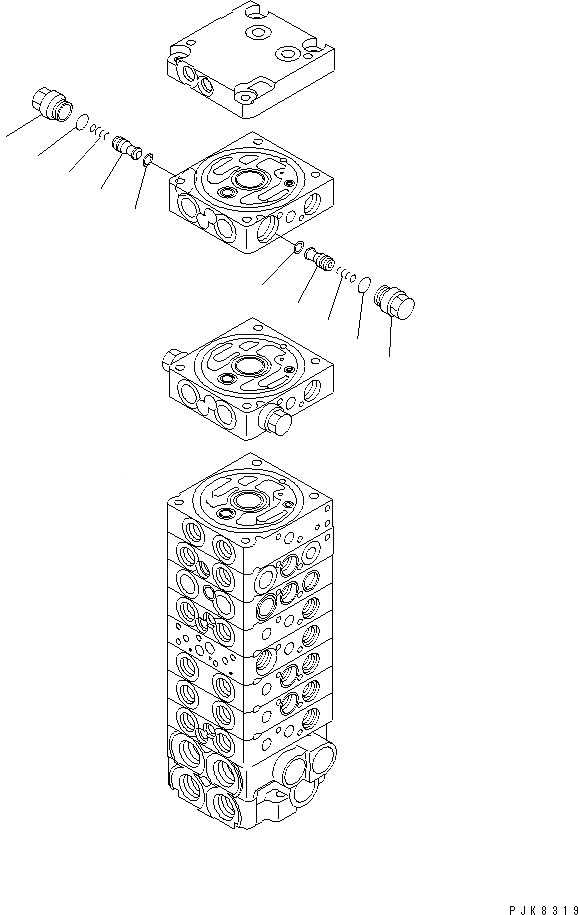 PJK8319