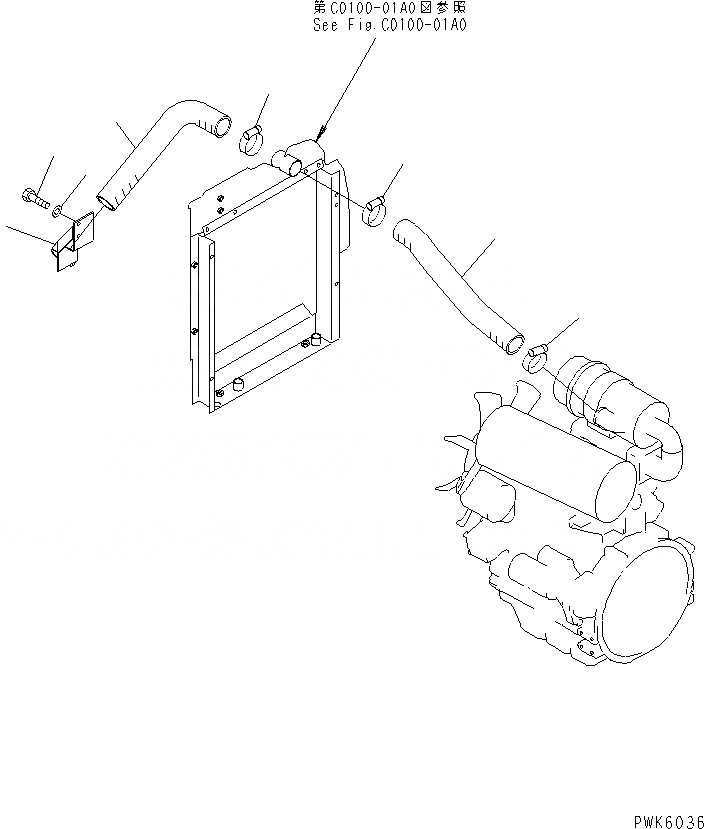 第C0100-01A0図参照
See Fig.C0100-01A0

PWK6036