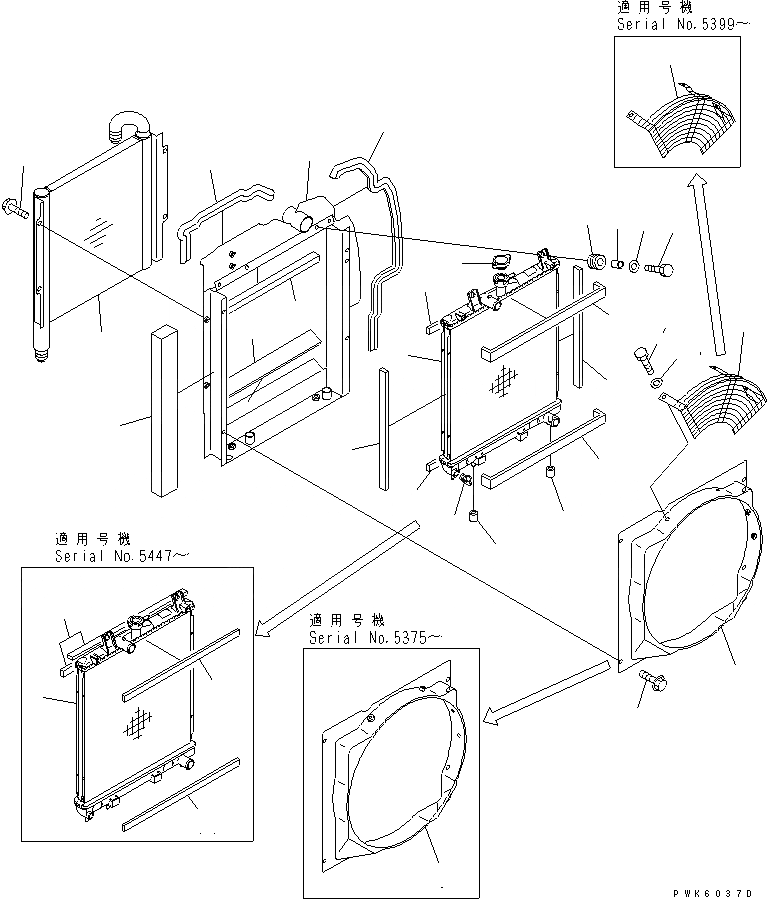 適用号機
Serial No.5399～

適用号機
Serial No.5447～

適用号機
Serial No.5375～

PWK6037D