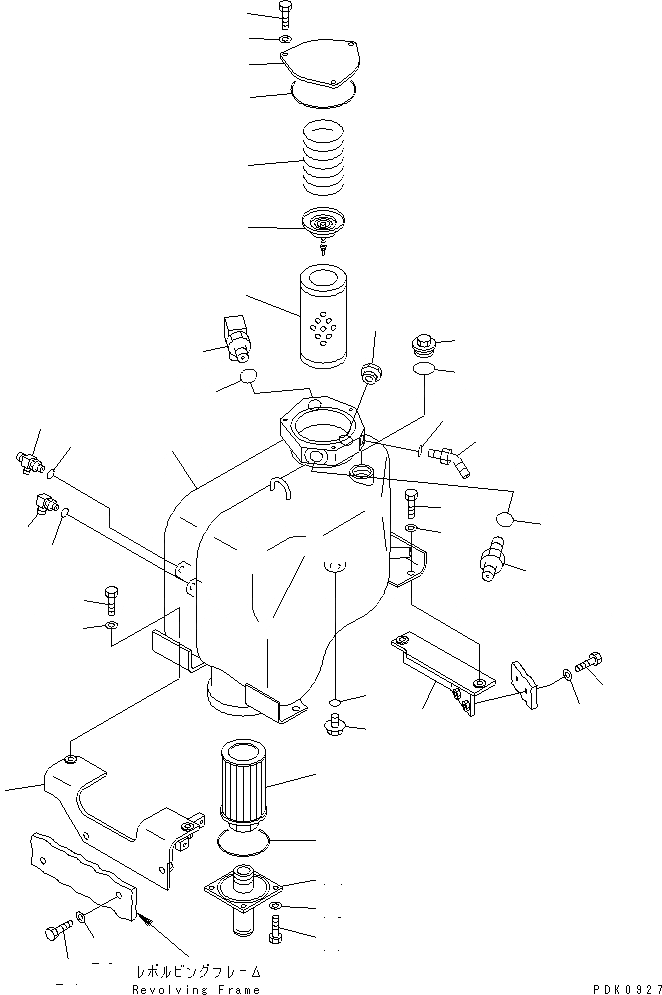 レボルビングフレーム
Revolving Frame

PDK0927