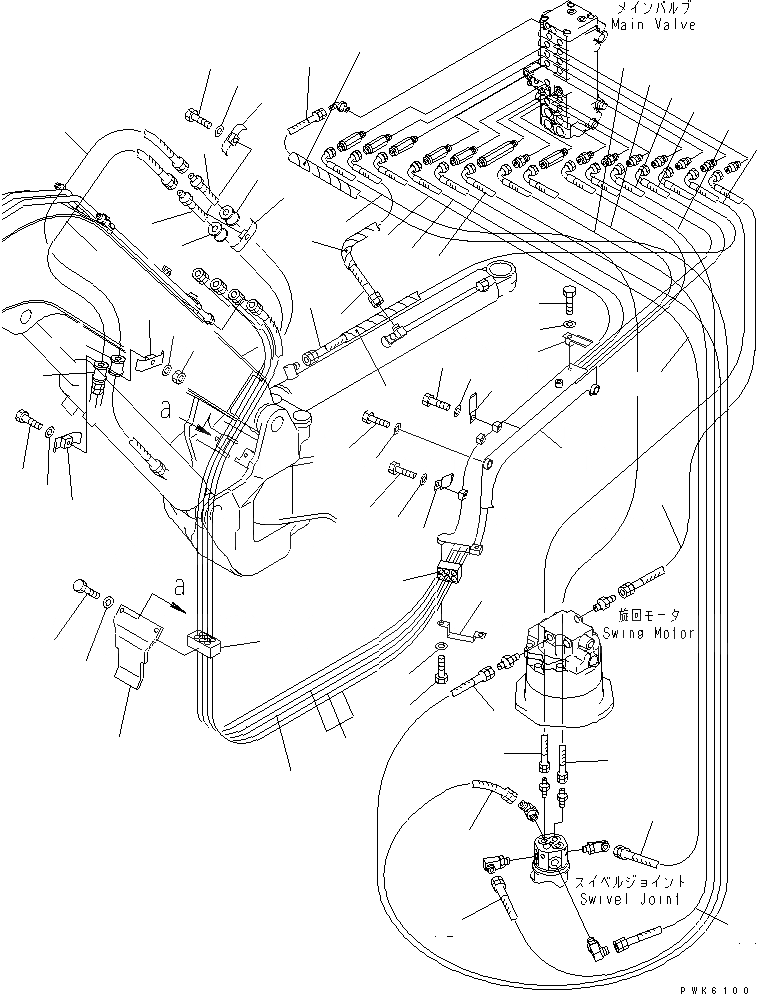 メインバルブ
Main Valve

a

a

旋回モータ
Swing Motor

スイベルジョイント
Swivel Joint

PWK6100