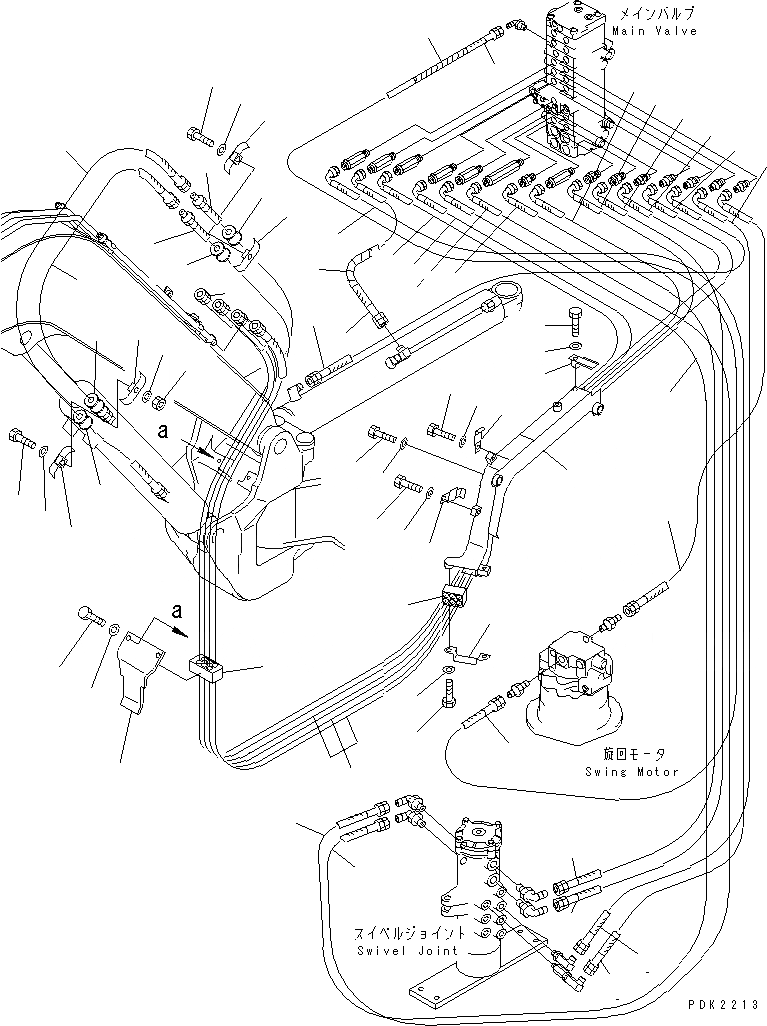 メインバルブ
Main Valve

a

a

旋回モータ
Swing Motor

スイベルジョイント
Swivel Joint

PDK2213