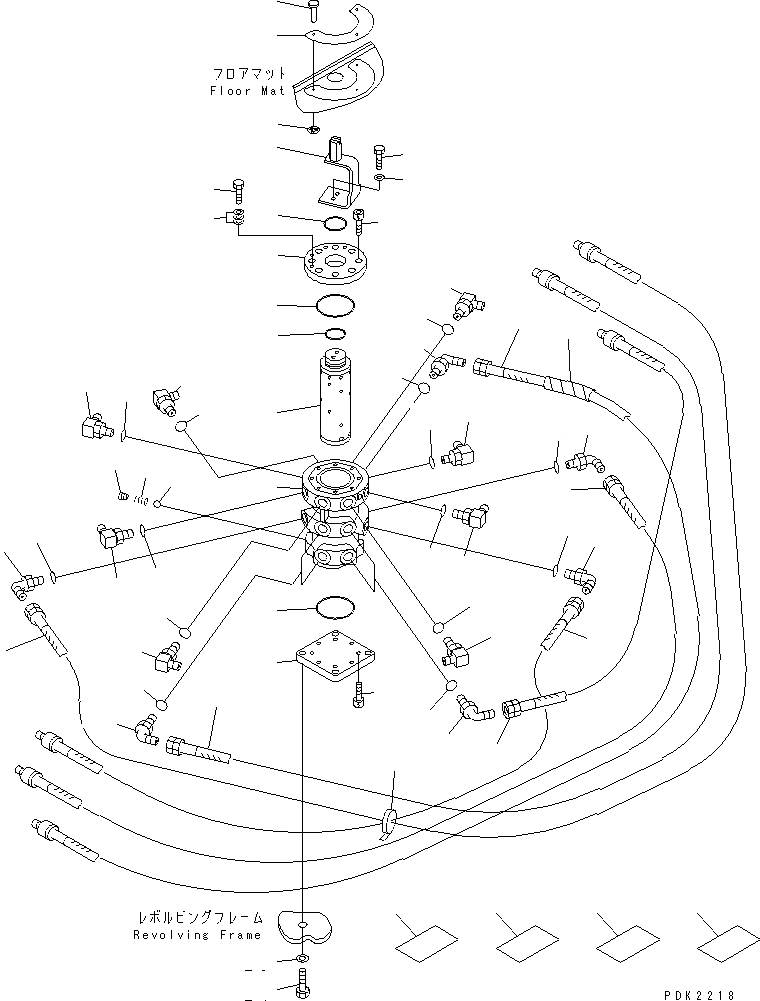 フロアマット
Floor Mat

レボルビングフレーム
Revolving Frame

PDK2218