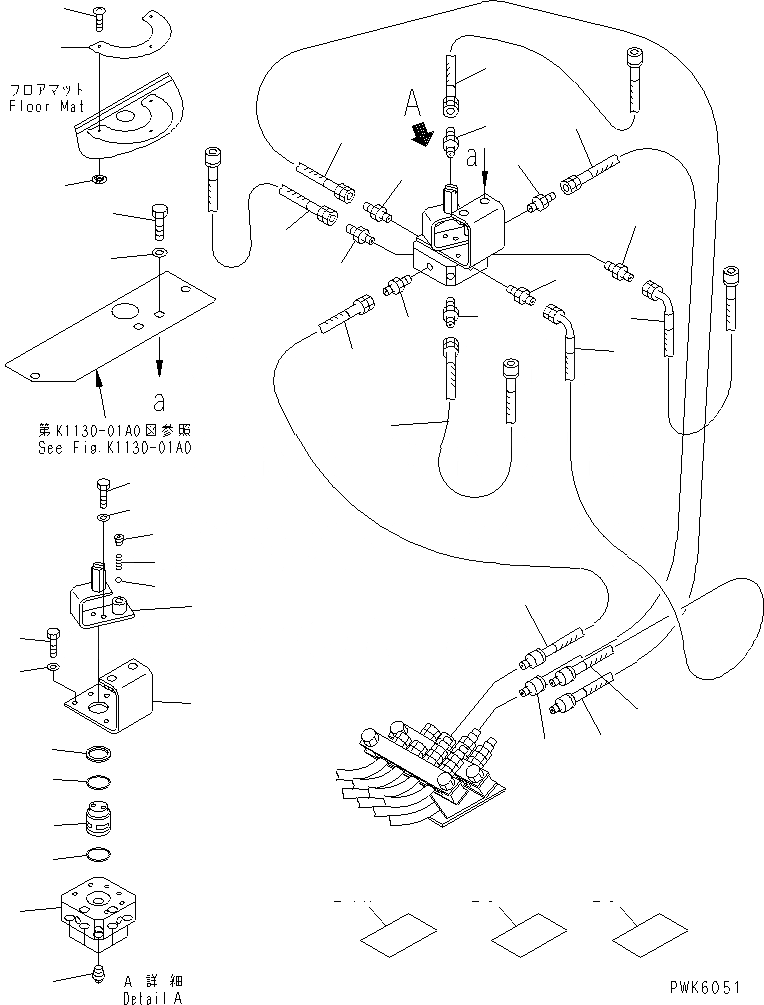 フロアマット
Floor Mat

A

a

a

第K1130-01A0図参照
See Fig.K1130-01A0

A 詳細
Detail A

PWK6051