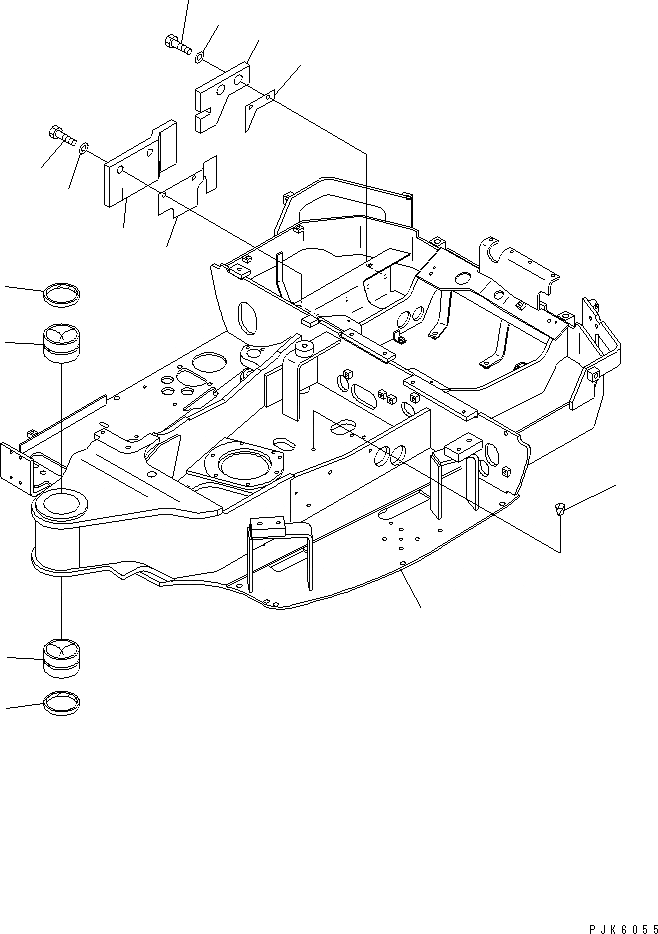 PJK6055