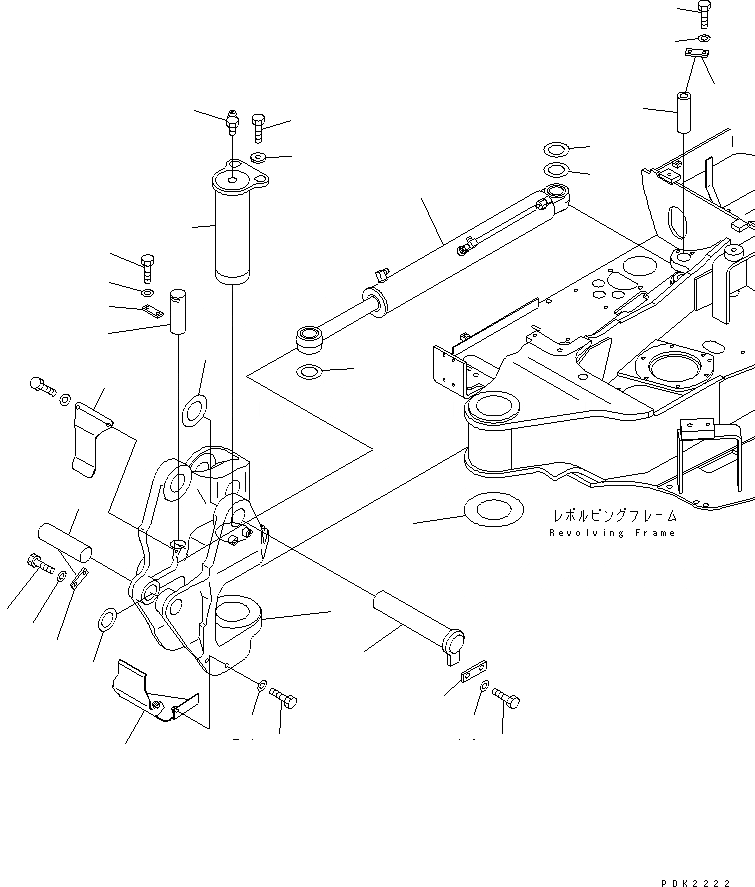 レボルビングフレーム
Revolving Frame

PDK2222