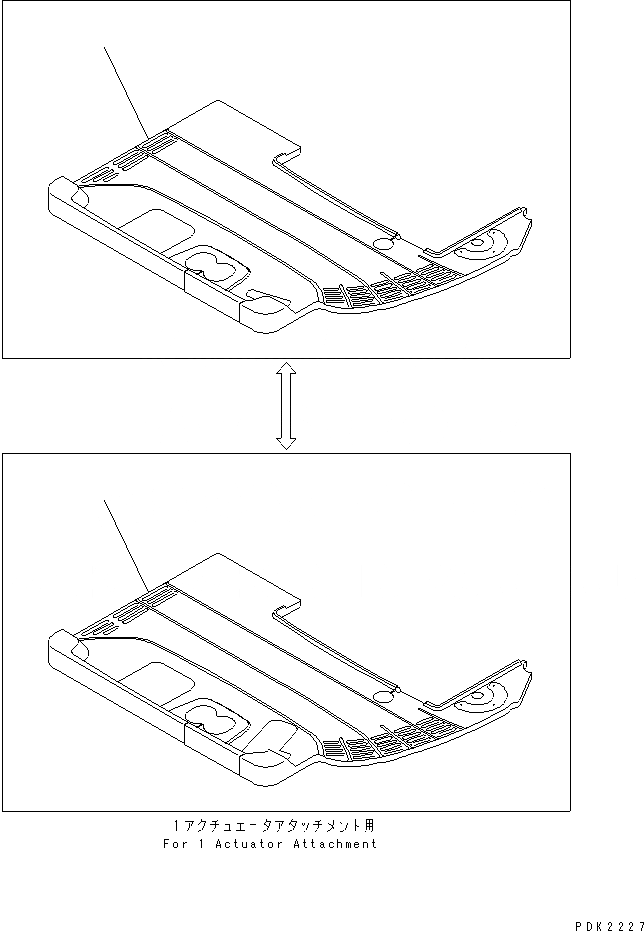 1アクチュエータアタッチメント用
For 1 Actuator Attachment

PDK2227