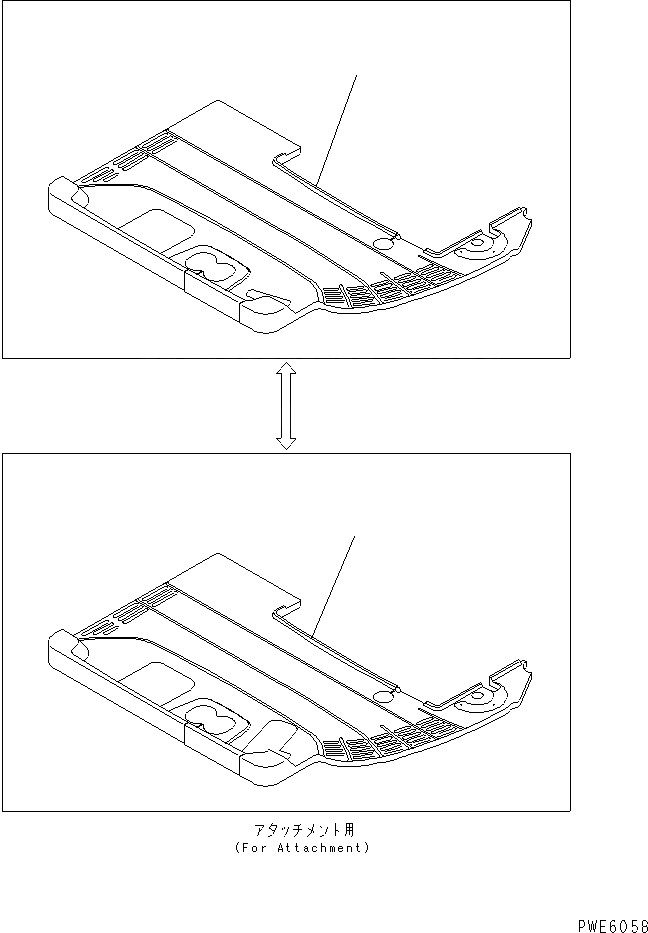 アタッチメント用
(For Attachment)

PWE6058